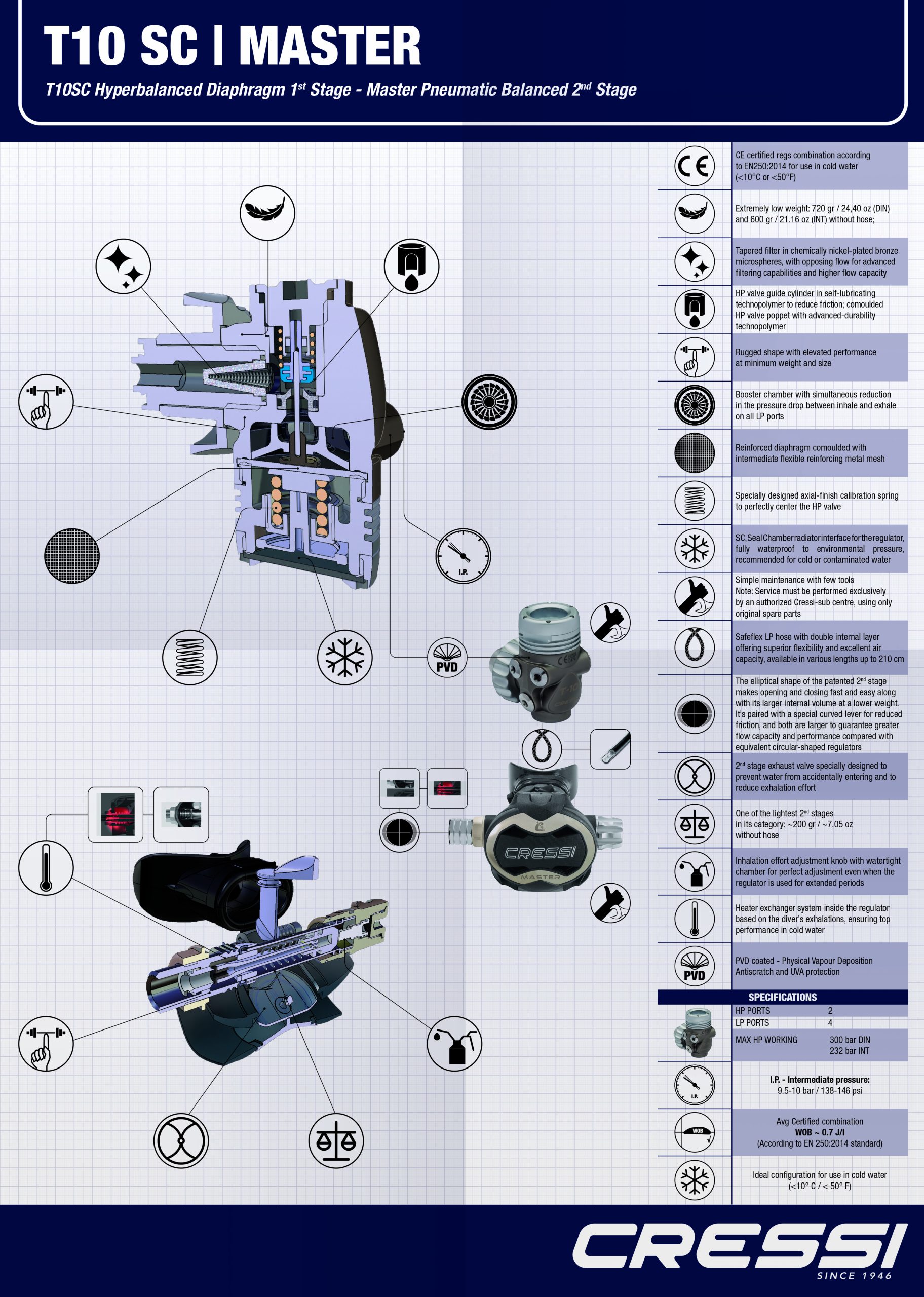 T10 SC | MASTER

T10SC Hyperbalanced Diaphragm 1$^{st}$ Stage - Master Pneumatic Balanced 2$^{nd}$ Stage

I.P.

PVD

CRESSI

MASTER

CE certified regs combination according to EN250:2014 for use in cold water (<10°C or <50°F)

Extremely low weight: 720 gr / 24,40 oz (DIN) and 600 gr / 21.16 oz (INT) without hose;

Tapered filter in chemically nickel-plated bronze microspheres, with opposing flow for advanced filtering capabilities and higher flow capacity

HP valve guide cylinder in self-lubricating technopolymer to reduce friction; comoulded HP valve poppet with advanced-durability technopolymer

Rugged shape with elevated performance at minimum weight and size

Booster chamber with simultaneous reduction in the pressure drop between inhale and exhale on all LP ports

Reinforced diaphragm comoulded with intermediate flexible reinforcing metal mesh

Specially designed axial-finish calibration spring to perfectly center the HP valve

SC, Seal Chamber radiator interface for the regulator, fully waterproof to environmental pressure, recommended for cold or contaminated water

Simple maintenance with few tools
Note: Service must be performed exclusively by an authorized Cressi-sub centre, using only original spare parts

Safeflex LP hose with double internal layer offering superior flexibility and excellent air capacity, available in various lengths up to 210 cm

The elliptical shape of the patented 2$^{nd}$ stage makes opening and closing fast and easy along with its larger internal volume at a lower weight. It's paired with a special curved lever for reduced friction, and both are larger to guarantee greater flow capacity and performance compared with equivalent circular-shaped regulators

2$^{nd}$ stage exhaust valve specially designed to prevent water from accidentally entering and to reduce exhalation effort

One of the lightest 2$^{nd}$ stages in its category: ~200 gr / ~7.05 oz without hose

Inhalation effort adjustment knob with watertight chamber for perfect adjustment even when the regulator is used for extended periods

Heater exchanger system inside the regulator based on the diver's exhalations, ensuring top performance in cold water

PVD

PVD coated - Physical Vapour Deposition Antiscratch and UVA protection

SPECIFICATIONS

| HP PORTS | 2 |
|---|---|
| LP PORTS | 4 |
| MAX HP WORKING | 300 bar DIN 232 bar INT |

I.P.

I.P. - Intermediate pressure:
9.5-10 bar / 138-146 psi

WOB

Avg Certified combination
WOB ~ 0.7 J/l
(According to EN 250:2014 standard)

Ideal configuration for use in cold water
(<10° C / < 50° F)

CRESSI
SINCE 1946